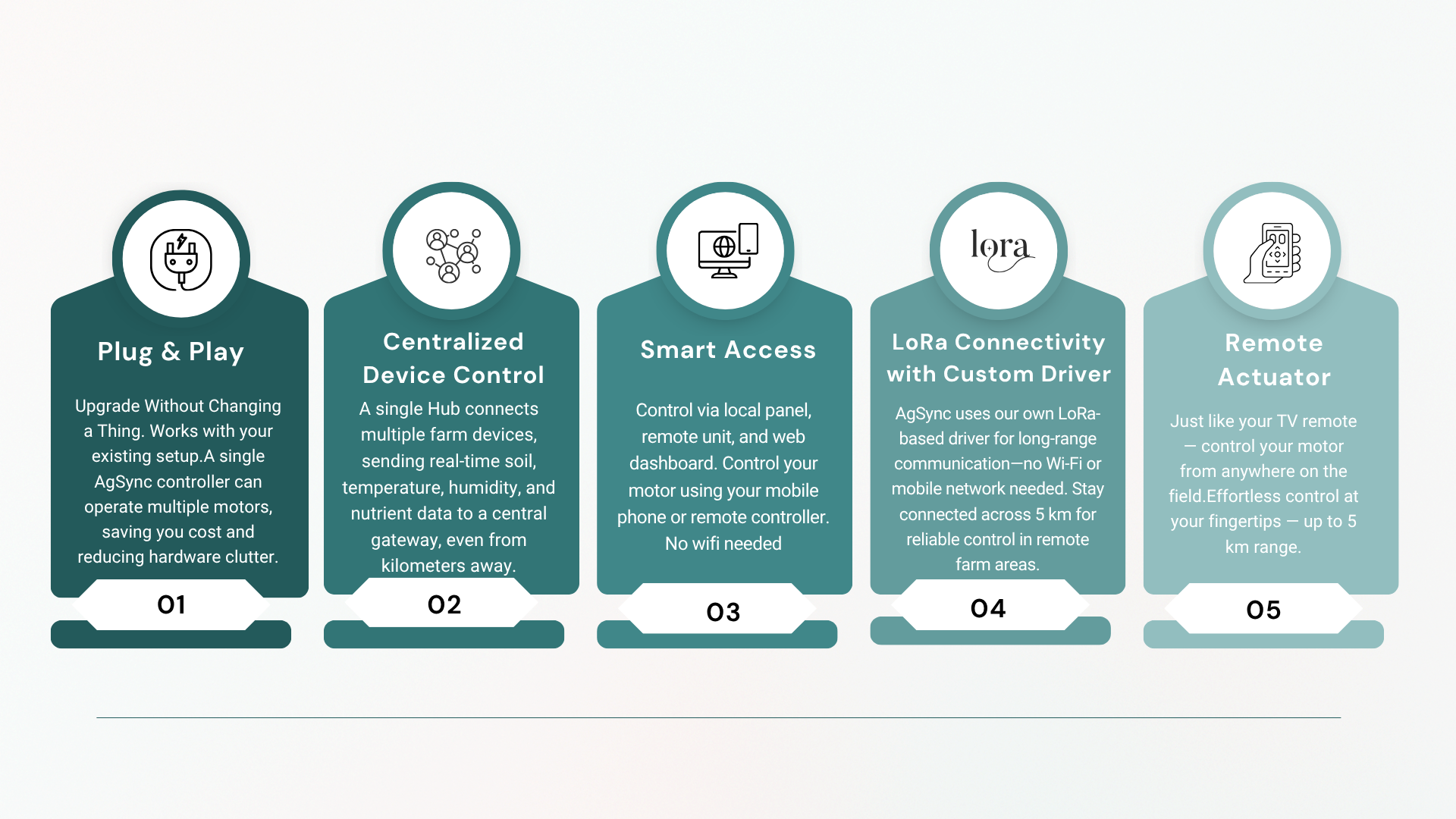 Plug & Play

Upgrade Without Changing a Thing. Works with your existing setup.A single AgSync controller can operate multiple motors, saving you cost and reducing hardware clutter.

01

Centralized Device Control

A single Hub connects multiple farm devices, sending real-time soil, temperature, humidity, and nutrient data to a central gateway, even from kilometers away.

02

Smart Access

Control via local panel, remote unit, and web dashboard. Control your motor using your mobile phone or remote controller. No wifi needed

03

lora

LoRa Connectivity with Custom Driver

AgSync uses our own LoRa-based driver for long-range communication—no Wi-Fi or mobile network needed. Stay connected across 5 km for reliable control in remote farm areas.

04

Remote Actuator

Just like your TV remote — control your motor from anywhere on the field.Effortless control at your fingertips — up to 5 km range.

05